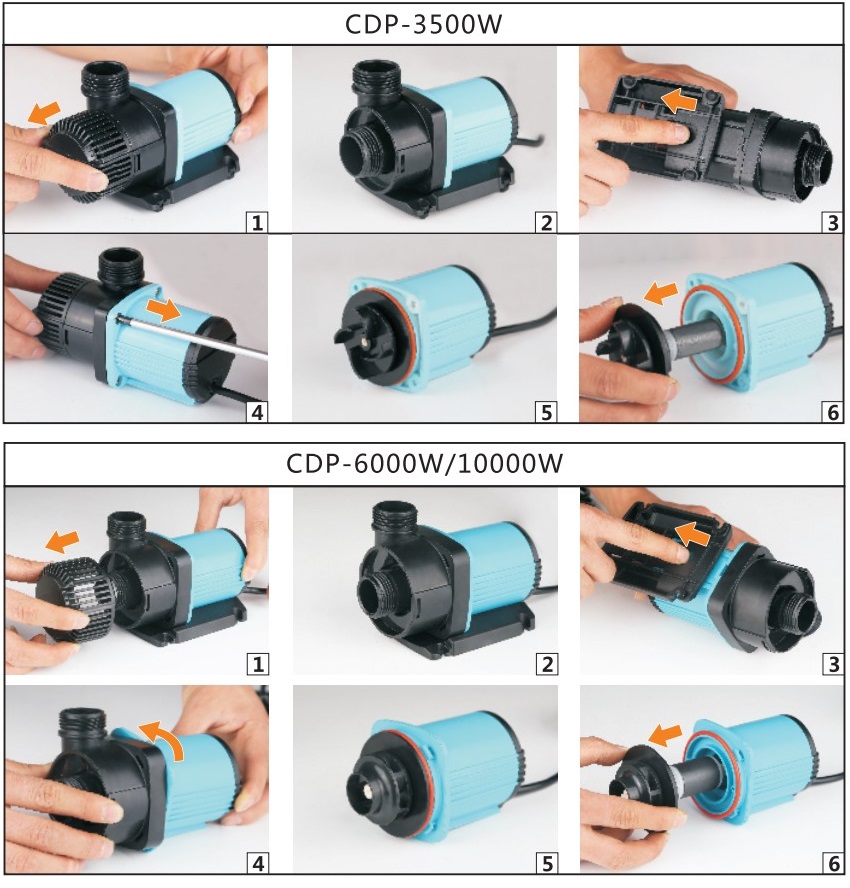 CDP-3500W

1

2

3

4

5

6

CDP-6000W/10000W

1

2

3

4

5

6