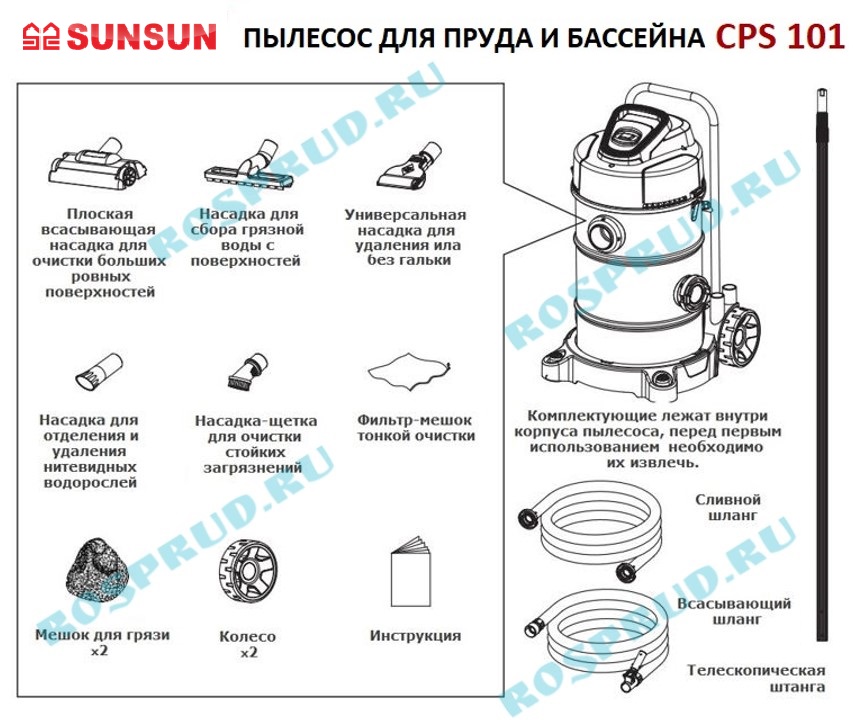 SUNSUN ПЫЛЕСОС ДЛЯ ПРУДА И БАССЕЙНА CPS 101

Плоская всасывающая насадка для очистки больших ровных поверхностей

Насадка для сбора грязной воды с поверхностей

Универсальная насадка для удаления ила без гальки

Насадка для отделения и удаления нитевидных водорослей

Насадка-щетка для очистки стойких загрязнений

Фильтр-мешок тонкой очистки

Мешок для грязи x2

Колесо x2

Инструкция

Комплектующие лежат внутри корпуса пылесоса, перед первым использованием необходимо их извлечь.

Сливной шланг

Всасывающий шланг

Телескопическая штанга

ROSPRUD.RU
ROSPRUD.RU
ROSPRUD.RU
ROSPRUD.RU
ROSPRUD.RU
ROSPRUD.RU