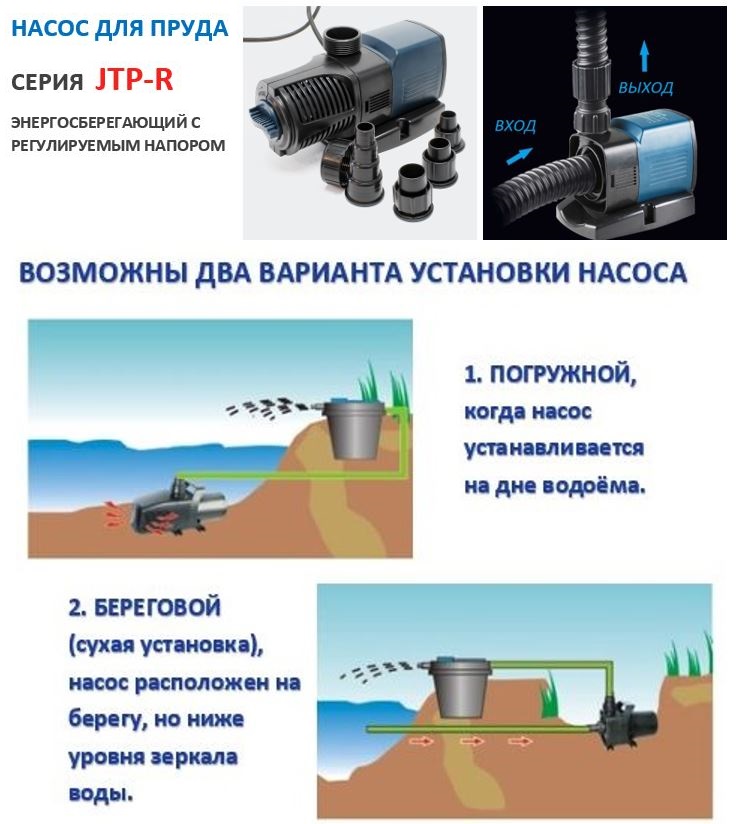 НАСОС ДЛЯ ПРУДА

СЕРИЯ JTP-R

ЭНЕРГОСБЕРЕГАЮЩИЙ С РЕГУЛИРУЕМЫМ НАПОРОМ

ВЫХОД

ВХОД

ВОЗМОЖНЫ ДВА ВАРИАНТА УСТАНОВКИ НАСОСА

1. ПОГРУЖНОЙ, когда насос устанавливается на дне водоёма.

2. БЕРЕГОВОЙ (сухая установка), насос расположен на берегу, но ниже уровня зеркала воды.