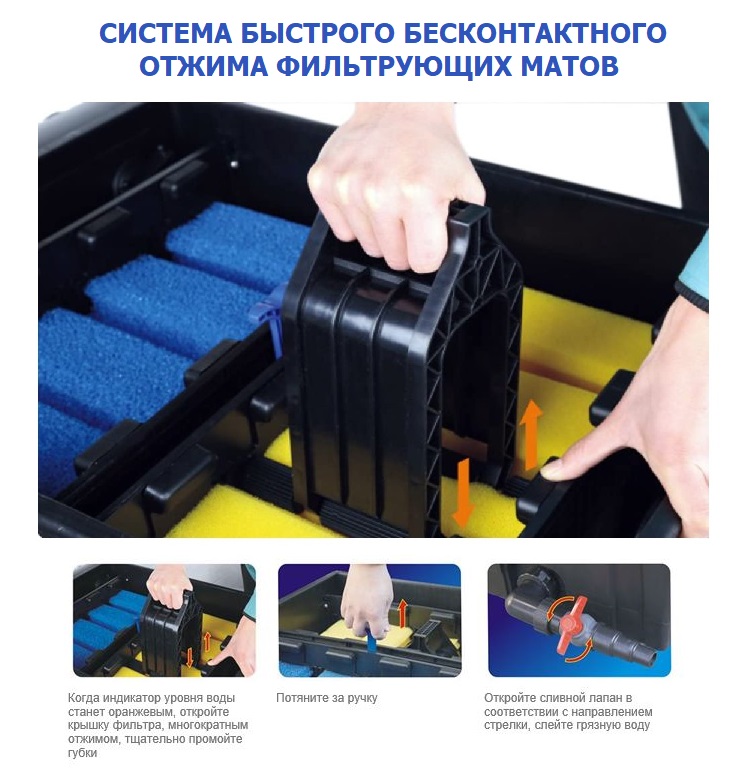 СИСТЕМА БЫСТРОГО БЕСКОНТАКТНОГО ОТЖИМА ФИЛЬТРУЮЩИХ МАТОВ

Когда индикатор уровня воды станет оранжевым, откройте крышку фильтра, многократным отжимом, тщательно промойте губки

Потяните за ручку

Откройте сливной лапан в соответствии с направлением стрелки, слейте грязную воду