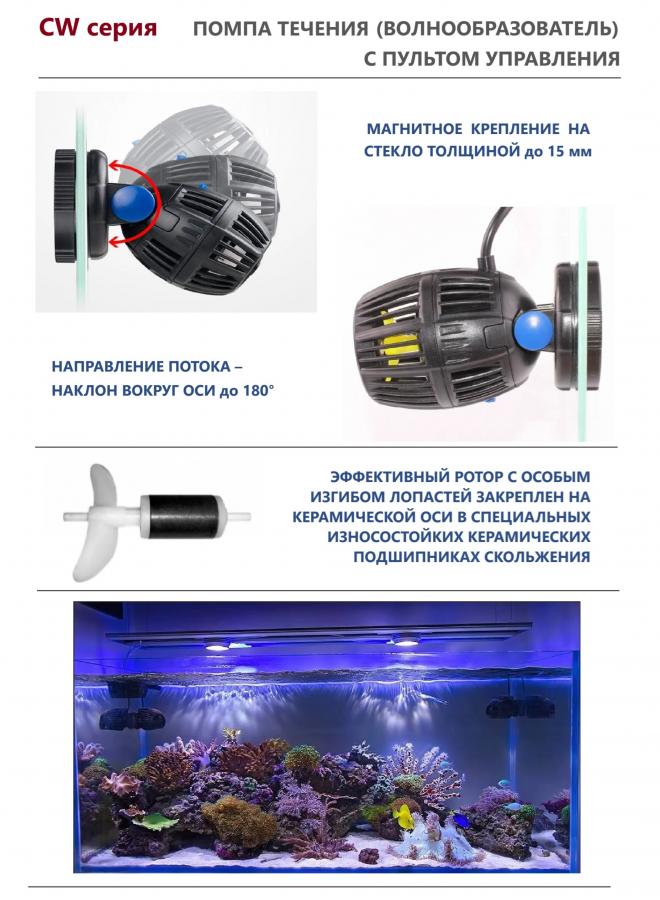 CW серия

ПОМПА ТЕЧЕНИЯ (ВОЛНООБРАЗОВАТЕЛЬ) С ПУЛЬТОМ УПРАВЛЕНИЯ

МАГНИТНОЕ КРЕПЛЕНИЕ НА СТЕКЛО ТОЛЩИНОЙ до 15 мм

НАПРАВЛЕНИЕ ПОТОКА – НАКЛОН ВОКРУГ ОСИ до 180°

ЭФФЕКТИВНЫЙ РОТОР С ОСОБЫМ ИЗГИБОМ ЛОПАСТЕЙ ЗАКРЕПЛЕН НА КЕРАМИЧЕСКОЙ ОСИ В СПЕЦИАЛЬНЫХ ИЗНОСОСТОЙКИХ КЕРАМИЧЕСКИХ ПОДШИПНИКАХ СКОЛЬЖЕНИЯ