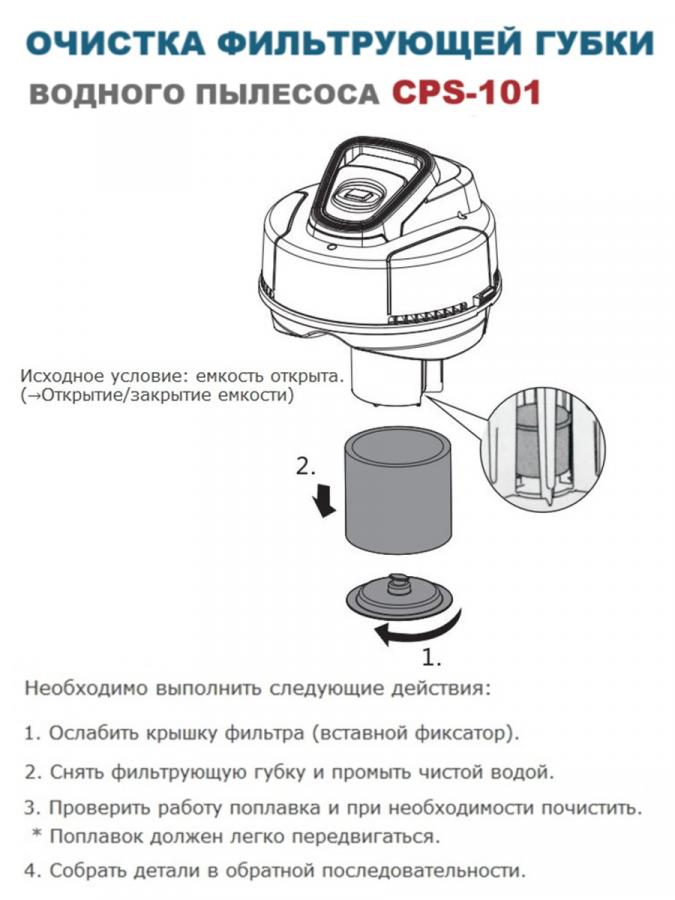 ОЧИСТКА ФИЛЬТРУЮЩЕЙ ГУБКИ
ВОДНОГО ПЫЛЕСОСА CPS-101

Исходное условие: емкость открыта.
(→Открытие/закрытие емкости)

2.

1.

Необходимо выполнить следующие действия:

1. Ослабить крышку фильтра (вставной фиксатор).

2. Снять фильтрующую губку и промыть чистой водой.

3. Проверить работу поплавка и при необходимости почистить.
* Поплавок должен легко передвигаться.

4. Собрать детали в обратной последовательности.